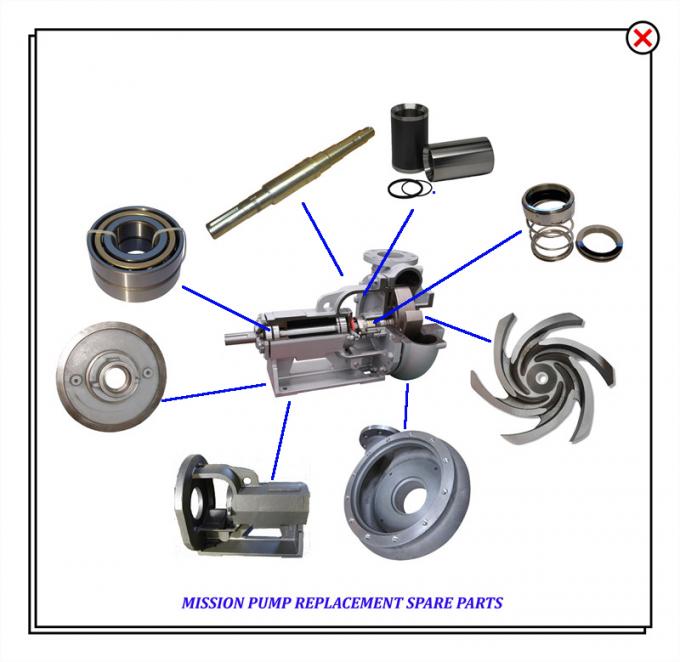 MISSION PUMP REPLACEMENT SPARE PARTS